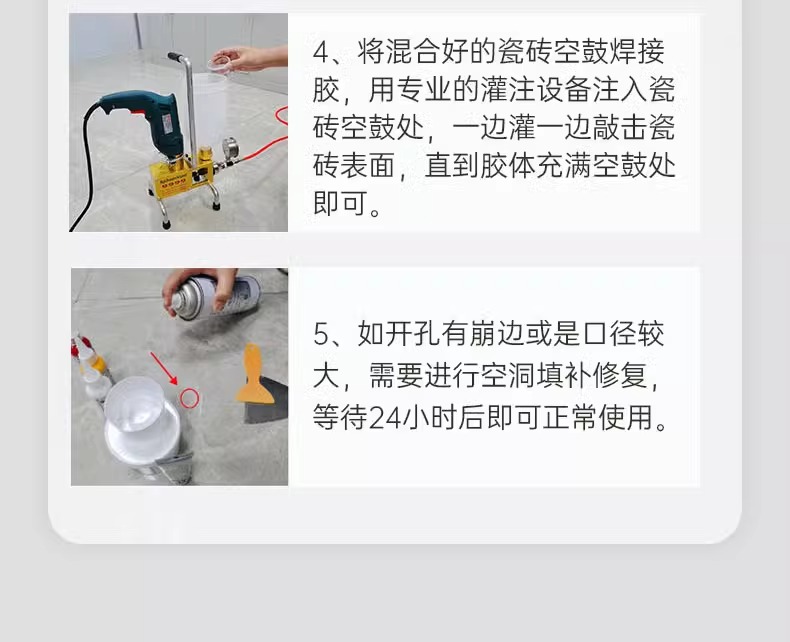 4、将混合好的瓷砖空鼓焊接胶，用专业的灌注设备注入瓷砖空鼓处，一边灌一边敲击瓷砖表面，直到胶体充满空鼓处即可。

5、如开孔有崩边或是口径较大，需要进行空洞填补修复，等待24小时后即可正常使用。